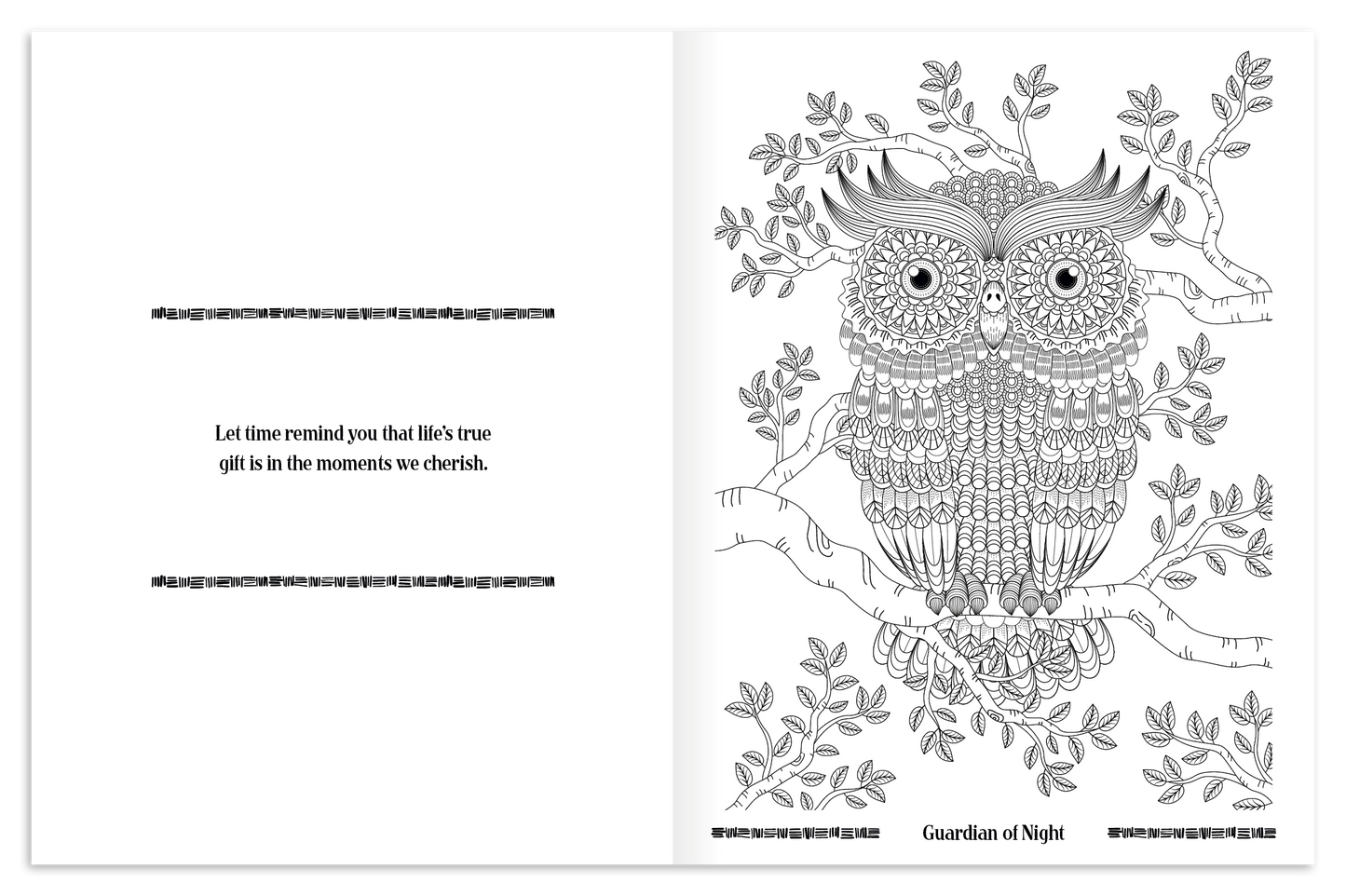 Let time remind you that life's true gift is in the moments we cherish.

Guardian of Night