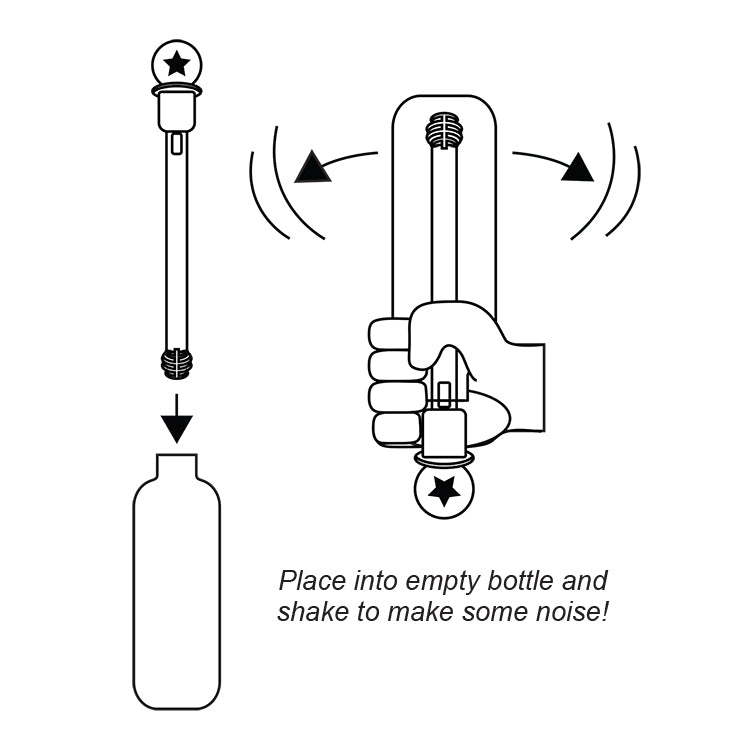 Place into empty bottle and shake to make some noise!