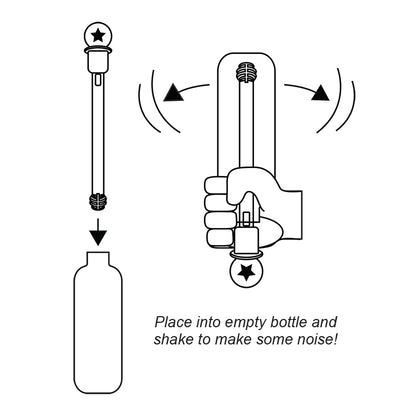 Place into empty bottle and shake to make some noise!