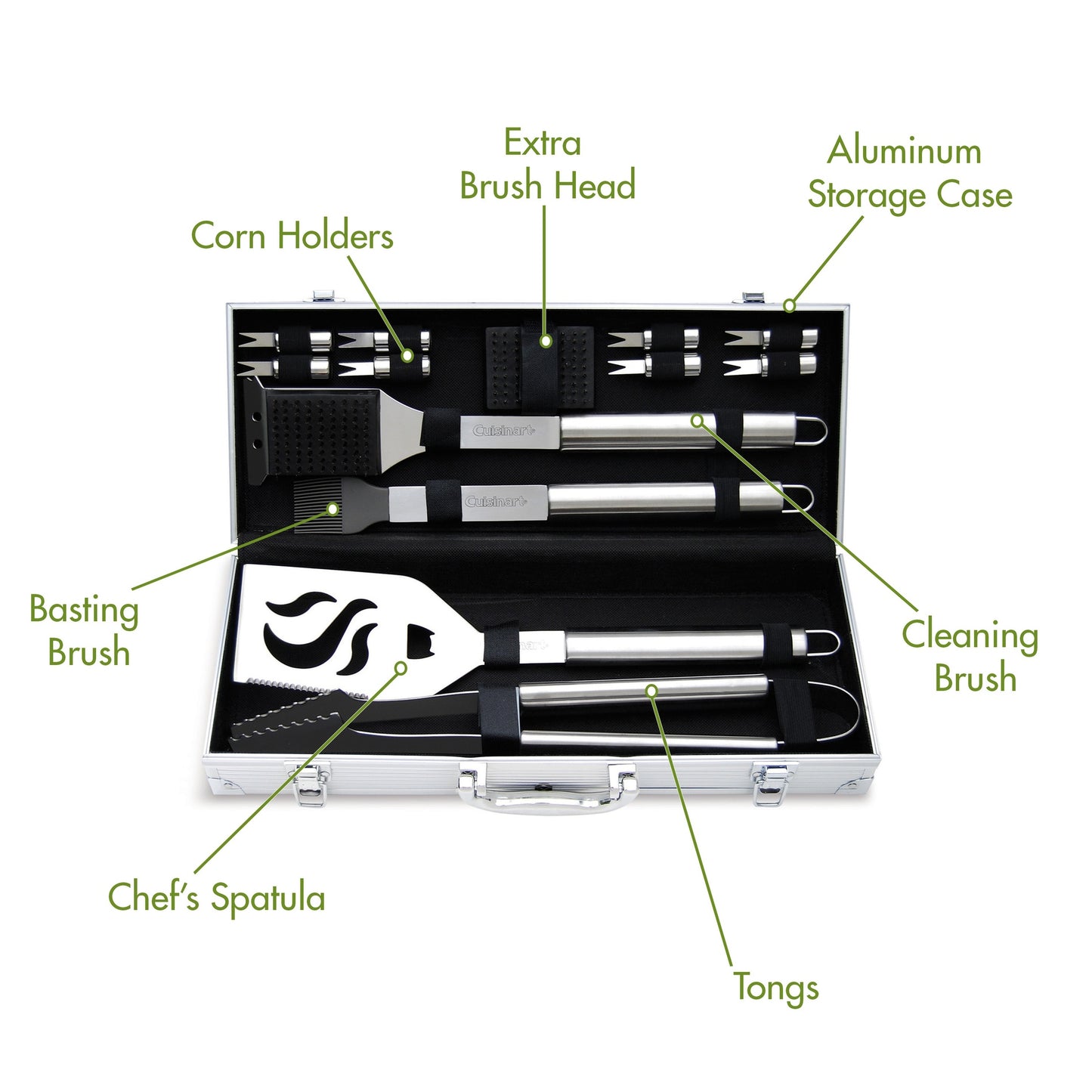 Extra Brush Head

Aluminum Storage Case

Corn Holders

Cuisinart

Cuisinart

Basting Brush

Cleaning Brush

Chef's Spatula

Tongs